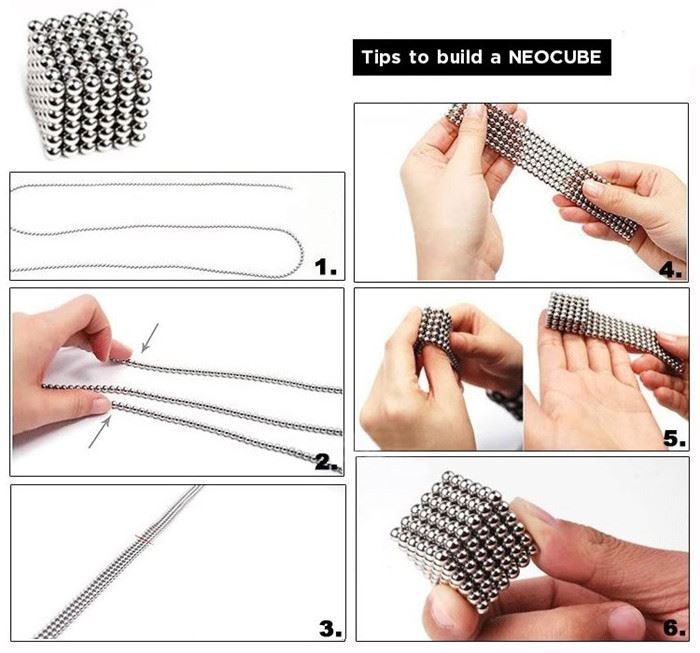 Tips to build a NEOCUBE

1.

2.

3.

4.

5.

6.